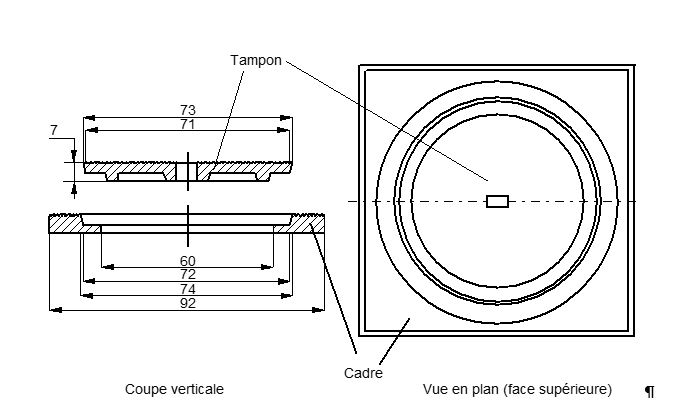 Tampon

73
71
7

60
72
74
92

Cadre

Coupe verticale

Vue en plan (face supérieure)

¶